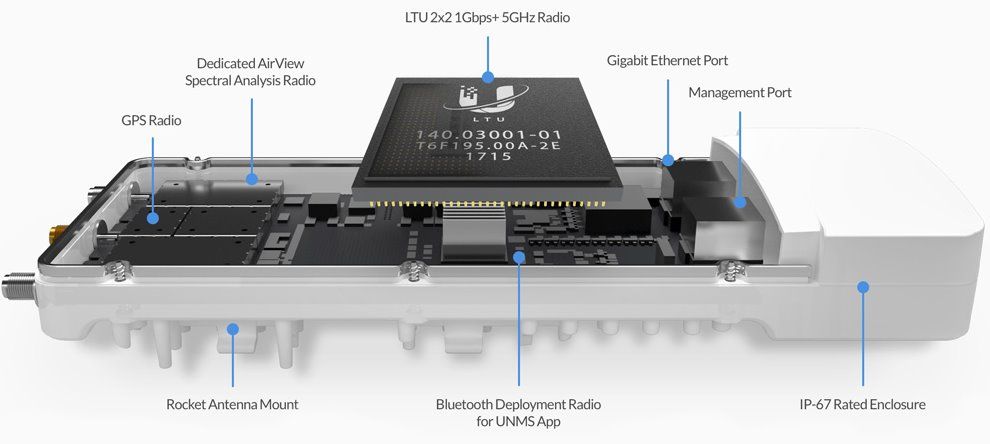 LTU 2x2 1Gbps+ 5GHz Radio

Dedicated AirView Spectral Analysis Radio

Gigabit Ethernet Port

Management Port

GPS Radio

LTU

140.03001-01
T6F195.00A-2E
1715

Rocket Antenna Mount

Bluetooth Deployment Radio for UNMS App

IP-67 Rated Enclosure