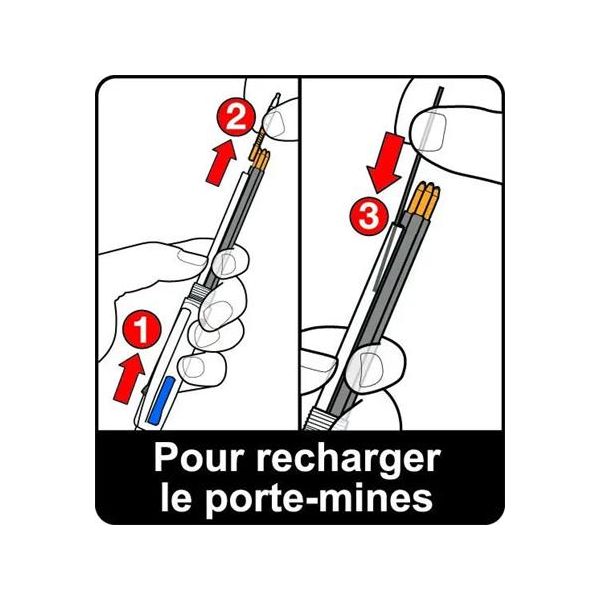 2

1

3

Pour recharger le porte-mines