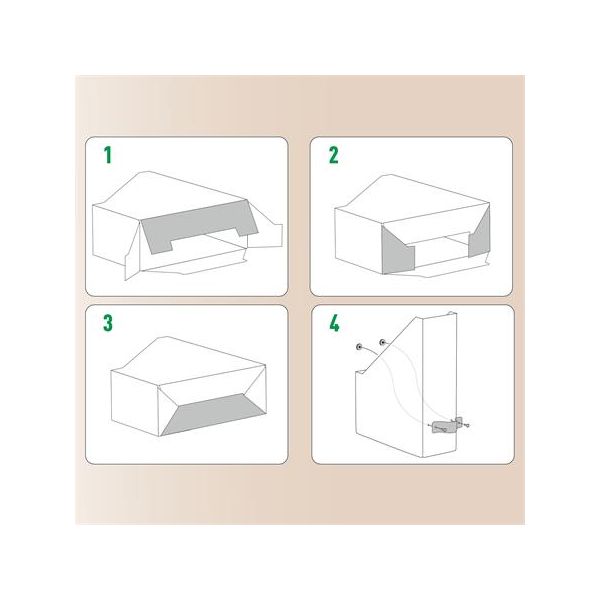 1

2

3

4