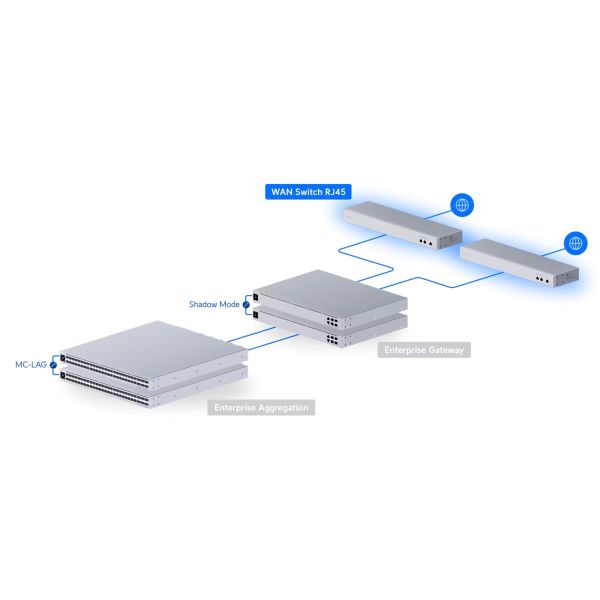 WAN Switch RJ45

Shadow Mode

Enterprise Gateway

MC-LAG

Enterprise Aggregation