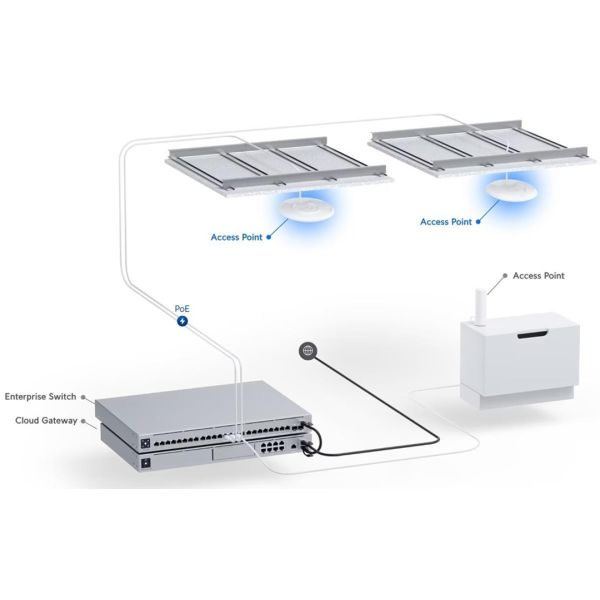 Access Point

Access Point

Access Point

PoE

Enterprise Switch

Cloud Gateway