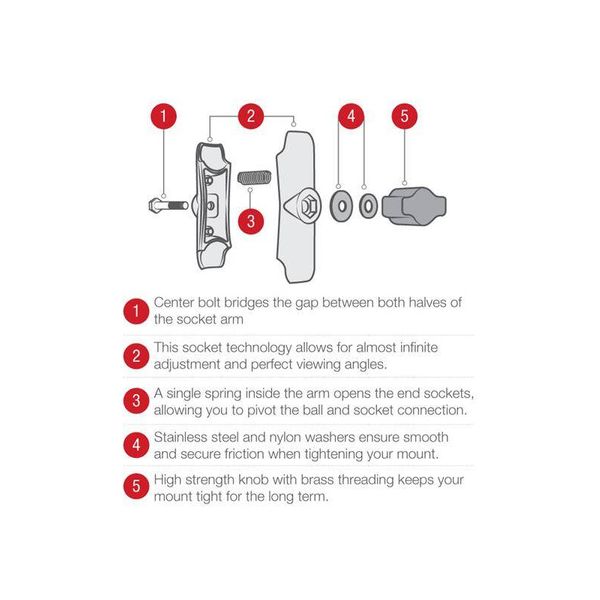 1
2
4
5
3

1 Center bolt bridges the gap between both halves of the socket arm

2 This socket technology allows for almost infinite adjustment and perfect viewing angles.

3 A single spring inside the arm opens the end sockets, allowing you to pivot the ball and socket connection.

4 Stainless steel and nylon washers ensure smooth and secure friction when tightening your mount.

5 High strength knob with brass threading keeps your mount tight for the long term.