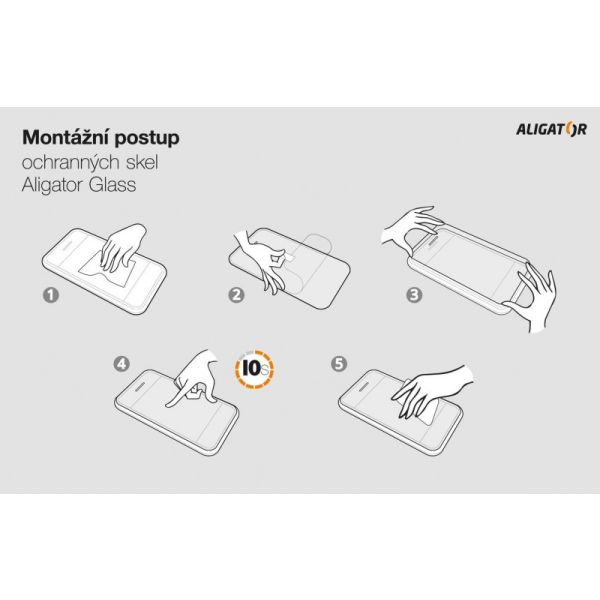 Montážní postup
ochranných skel
Aligator Glass

ALIGATOR

1

2

3

4

10s

5